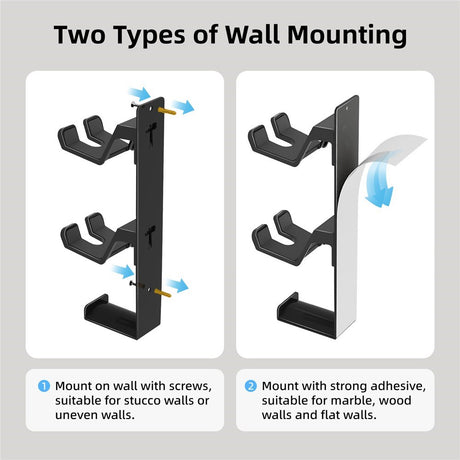 Two Types of Wall Mounting

1 Mount on wall with screws, suitable for stucco walls or uneven walls.

2 Mount with strong adhesive, suitable for marble, wood walls and flat walls.